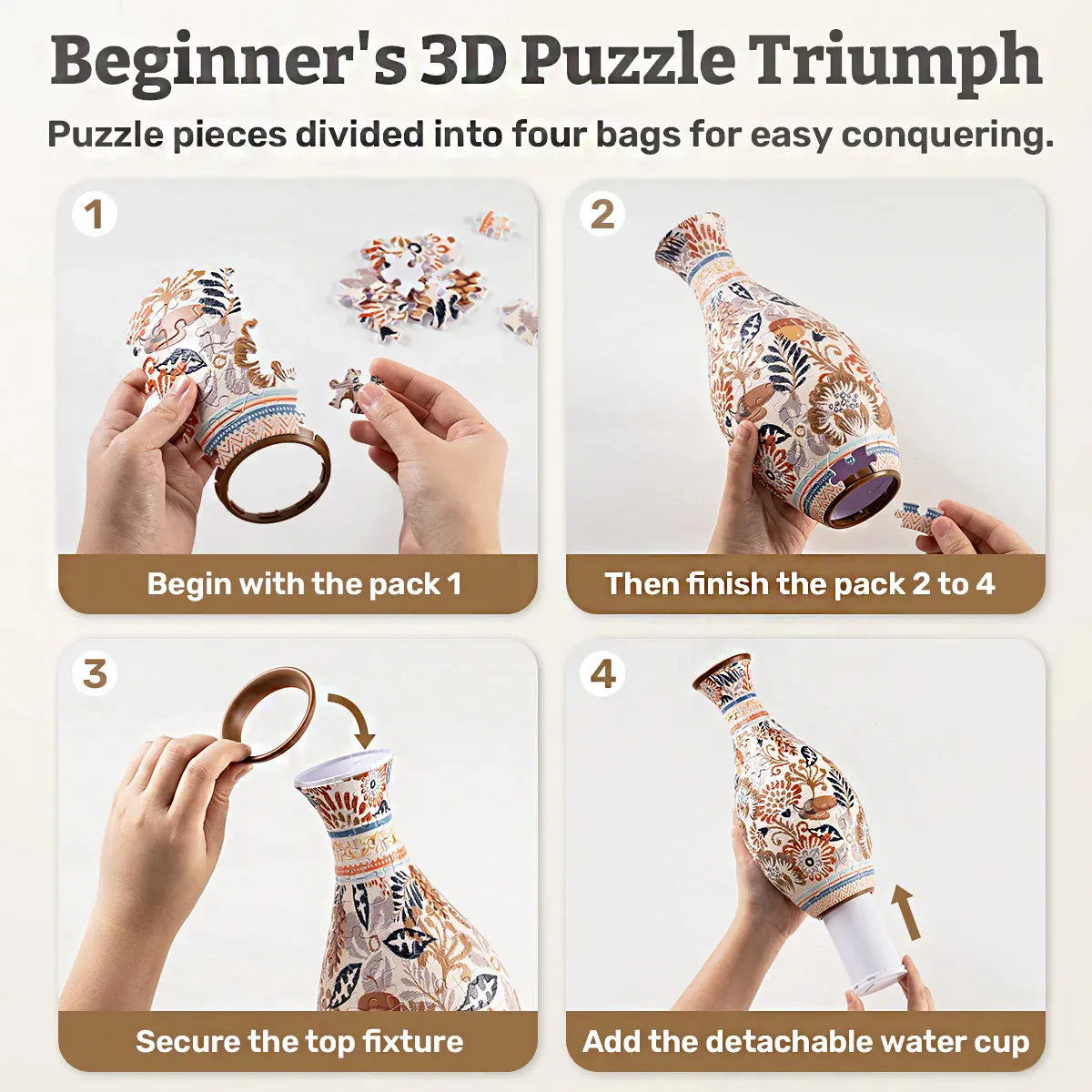 Beginner's 3D Puzzle Triumph

Puzzle pieces divided into four bags for easy conquering.

1

Begin with the pack 1

2

Then finish the pack 2 to 4

3

Secure the top fixture

4

Add the detachable water cup